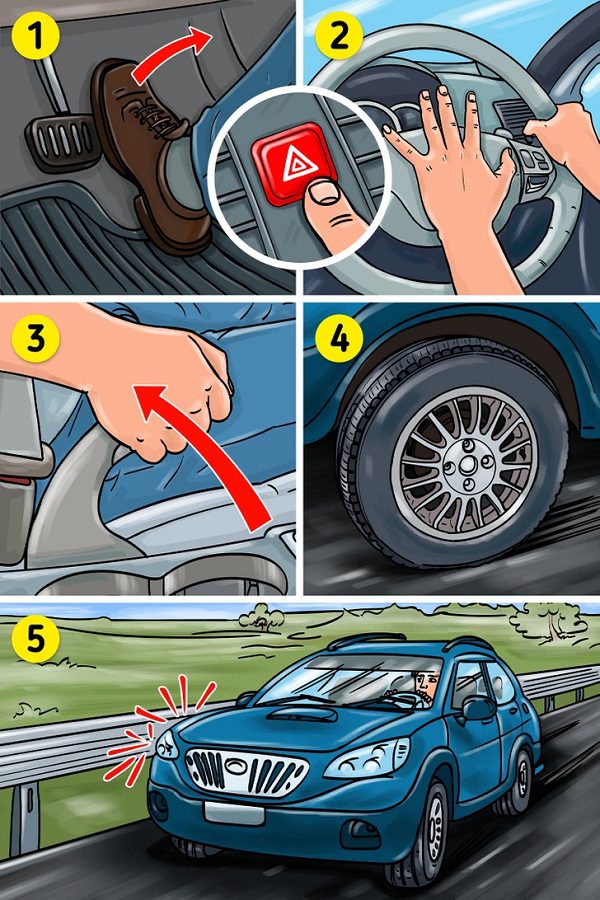 1
2
3
4
5